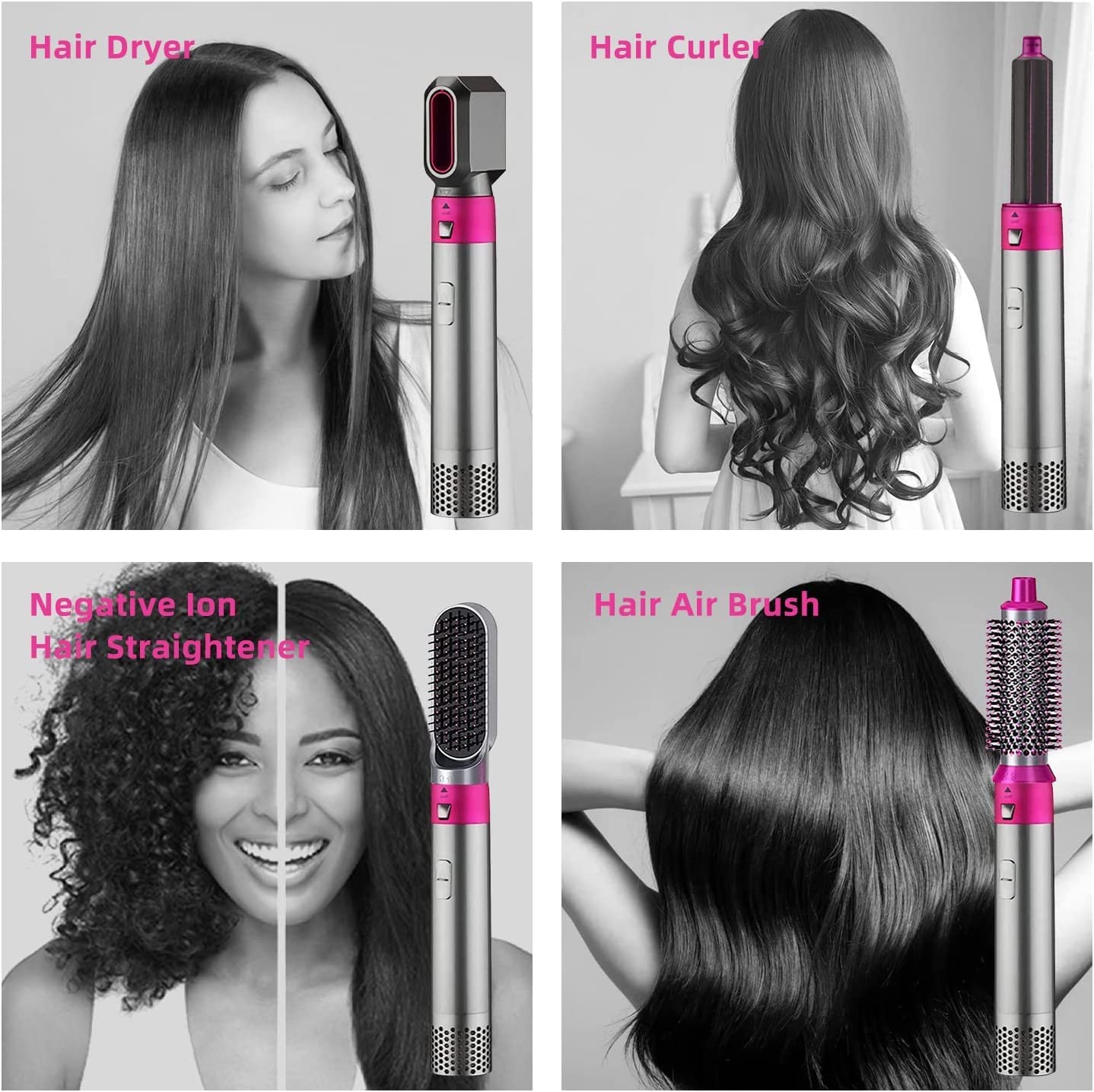 Hair Dryer

Hair Curler

Negative Ion
Hair Straightener

Hair Air Brush